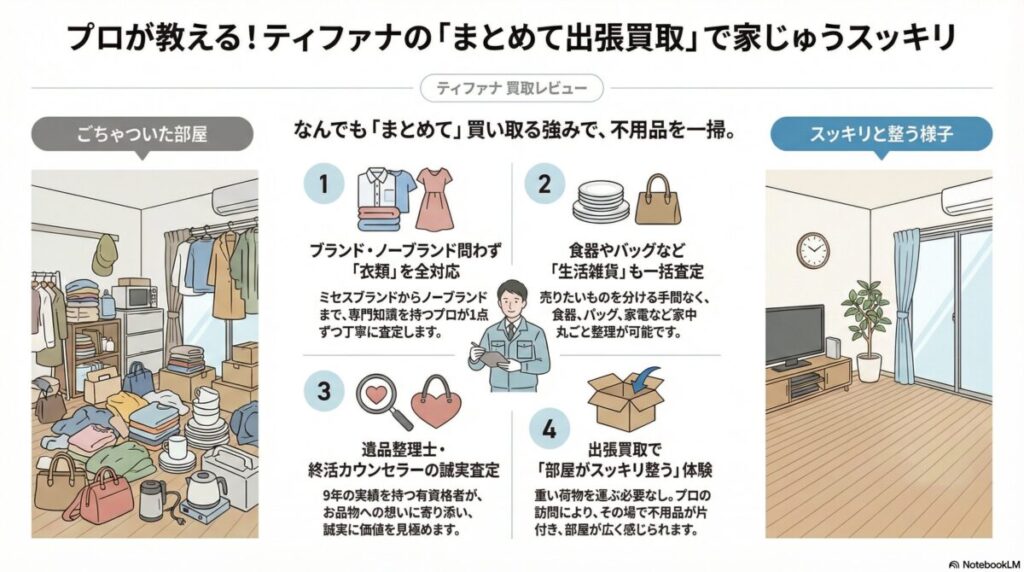 プロが教える！ティファナの「まとめて出張買取」で家じゅうスッキリ

ティファナ 買取レビュー

ごちゃついた部屋

なんでも「まとめて」買い取る強みで、不用品を一掃。

スッキリと整う様子

1

ブランド・ノーブランド問わず「衣類」を全対応

ミセスブランドからノーブランドまで、専門知識を持つプロが1点ずつ丁寧に査定します。

2

食器やバッグなど「生活雑貨」も一括査定

売りたいものを分ける手間なく、食器、バッグ、家電など家中丸ごと整理が可能です。

3

遺品整理士・終活カウンセラーの誠実査定

9年の実績を持つ有資格者が、お品物への想いに寄り添い、誠実に価値を見極めます。

4

出張買取で「部屋がスッキリ整う」体験

重い荷物を運ぶ必要なし。プロの訪問により、その場で不用品が片付き、部屋が広く感じられます。

NotebookLM